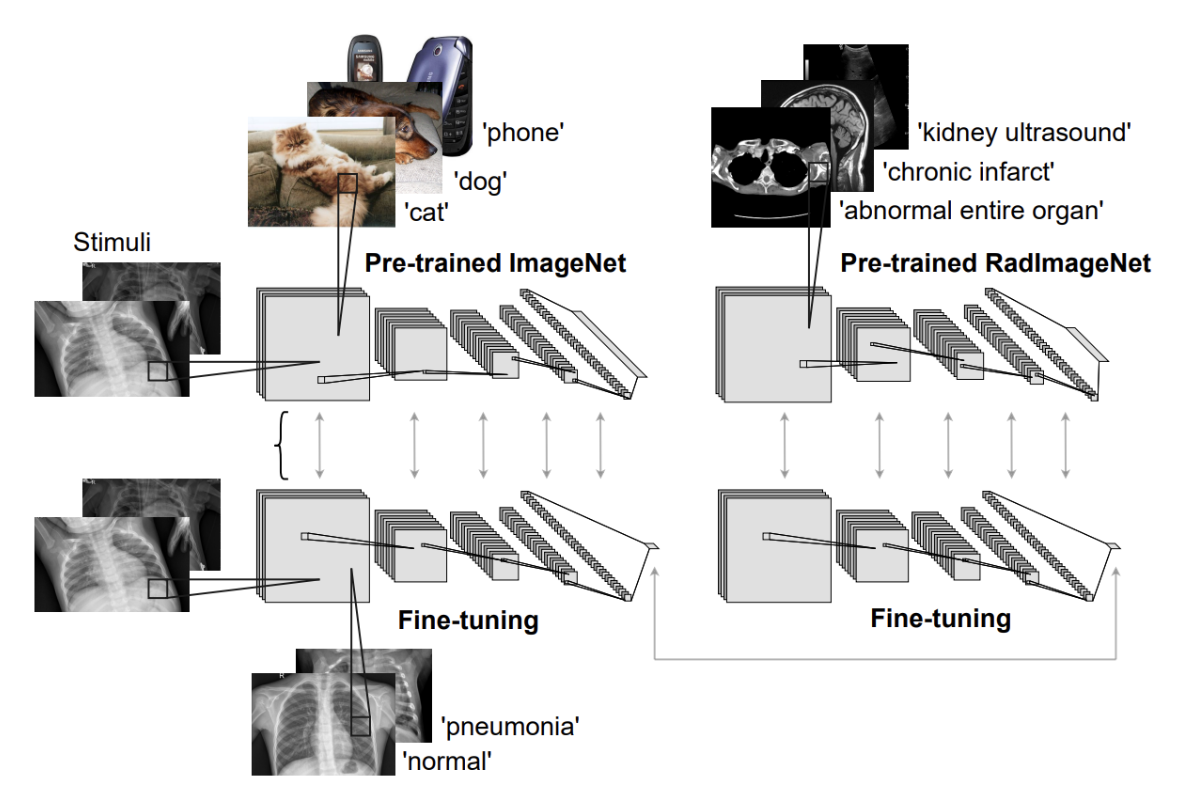 'phone'
'dog'
'cat'

'kidney ultrasound'
'chronic infarct'
'abnormal entire organ'

Stimuli

Pre-trained ImageNet

Pre-trained RadImageNet

Fine-tuning

Fine-tuning

'pneumonia'
'normal'